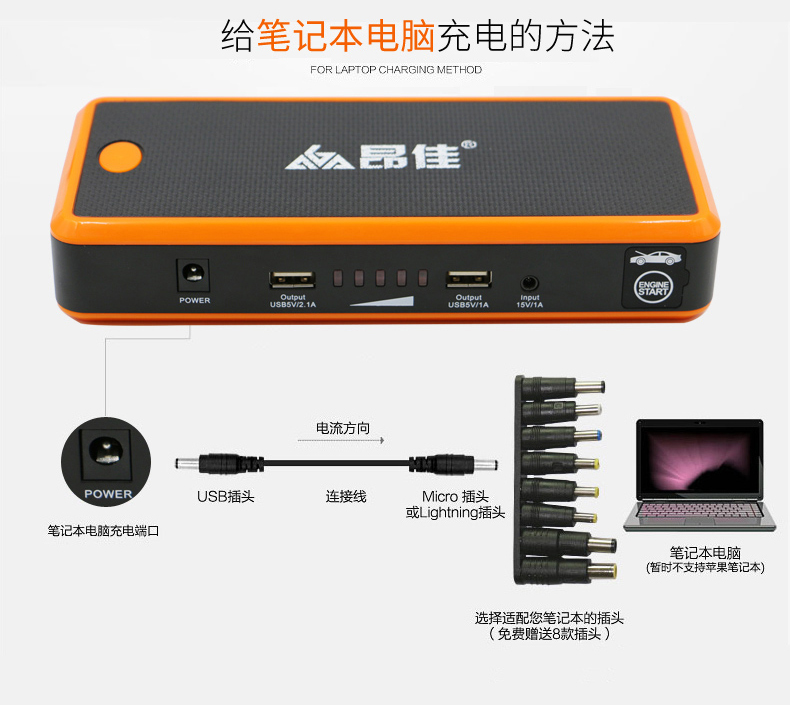 给笔记本电脑充电的方法

FOR LAPTOP CHARGING METHOD

昂佳®

POWER

Output USB5V/2.1A

Output USB5V/1A

Input 15V/1A

ENGINE START

POWER

笔记本电脑充电端口

电流方向

USB插头

连接线

Micro 插头 或Lightning插头

选择适配您笔记本的插头 （免费赠送8款插头）

笔记本电脑 (暂时不支持苹果笔记本)